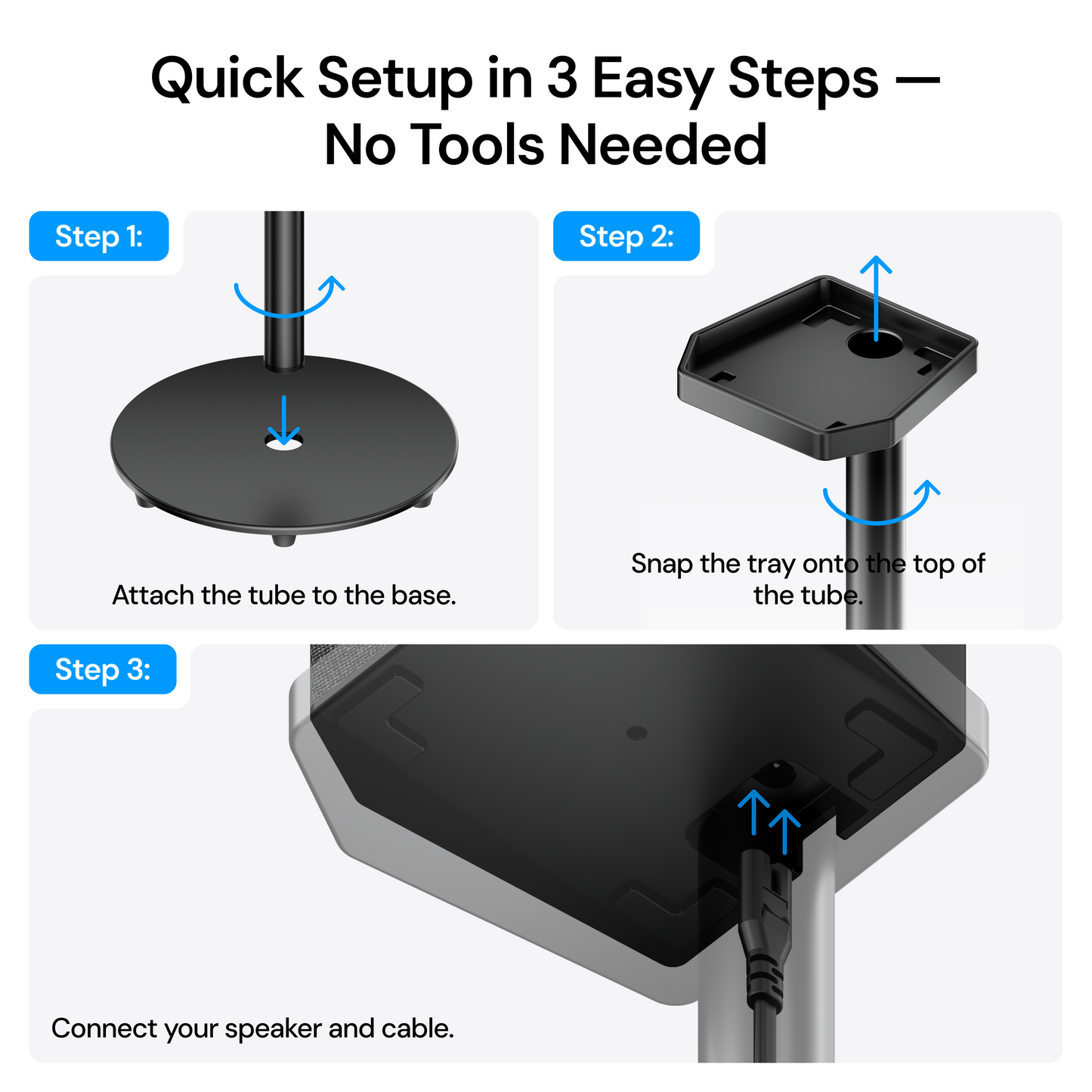 Quick Setup in 3 Easy Steps — No Tools Needed

Step 1:

Attach the tube to the base.

Step 2:

Snap the tray onto the top of the tube.

Step 3:

Connect your speaker and cable.